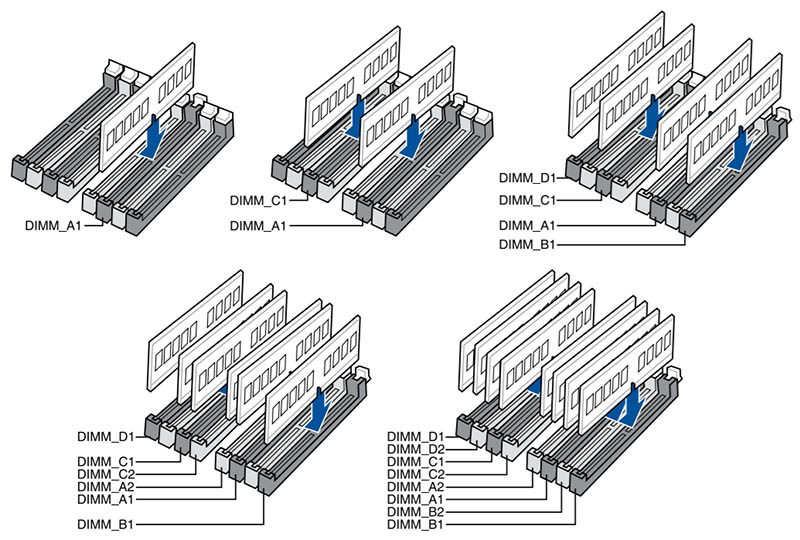 DIMM_A1

DIMM_C1
DIMM_A1

DIMM_D1
DIMM_C1
DIMM_A1
DIMM_B1

DIMM_D1
DIMM_C1
DIMM_C2
DIMM_A2
DIMM_A1
DIMM_B1

DIMM_D1
DIMM_D2
DIMM_C1
DIMM_C2
DIMM_A2
DIMM_A1
DIMM_B2
DIMM_B1